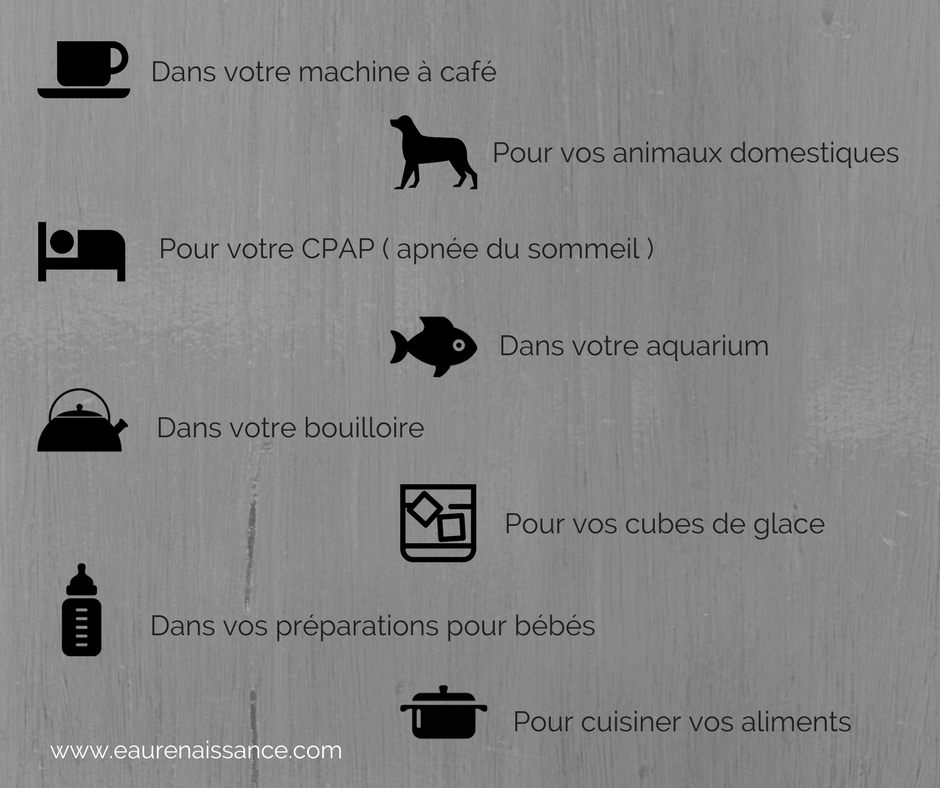 Dans votre machine à café

Pour vos animaux domestiques

Pour votre CPAP ( apnée du sommeil )

Dans votre aquarium

Dans votre bouilloire

Pour vos cubes de glace

Dans vos préparations pour bébés

Pour cuisiner vos aliments

www.eaurenaissance.com